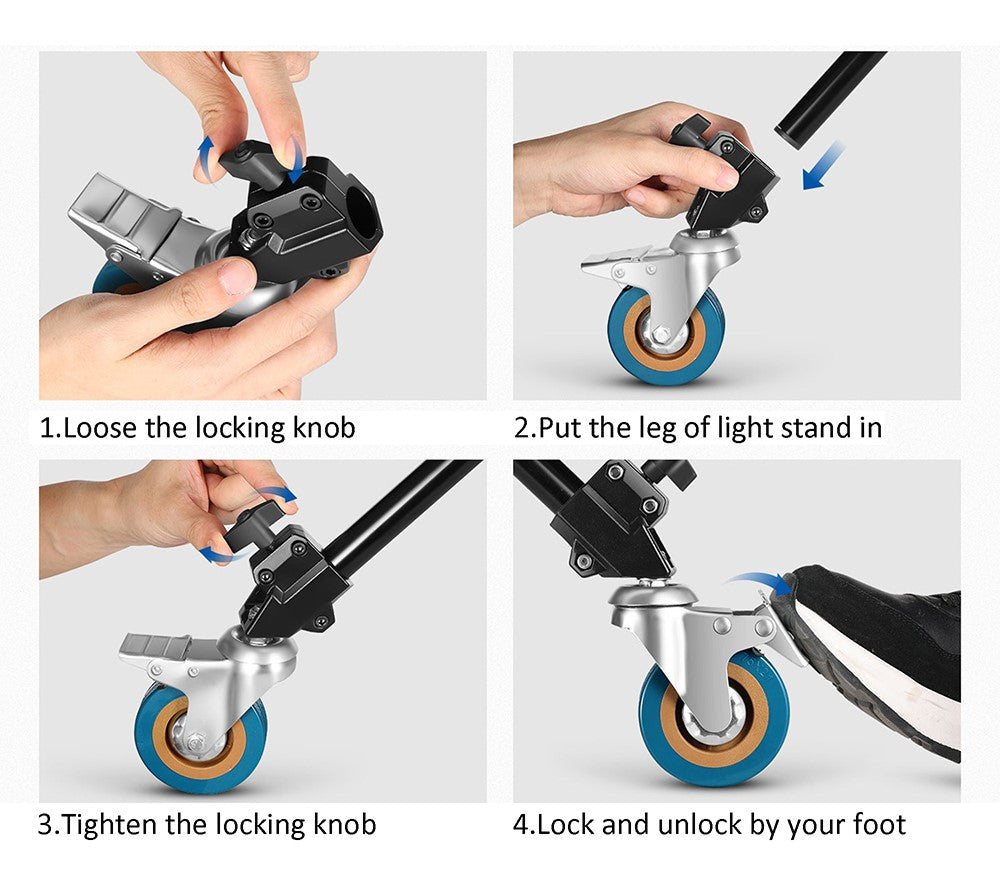 1.Loose the locking knob

2.Put the leg of light stand in

3.Tighten the locking knob

4.Lock and unlock by your foot