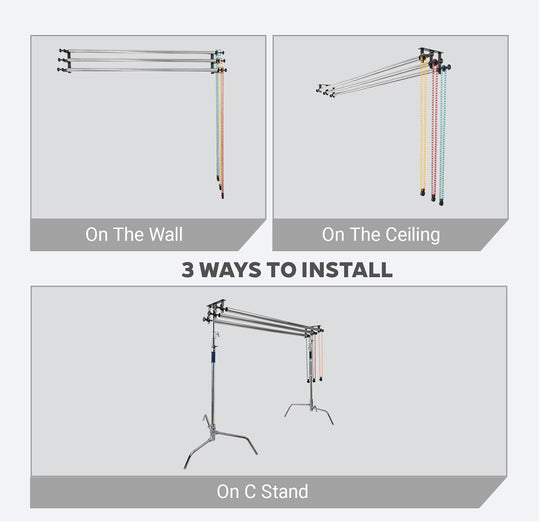 On The Wall

On The Ceiling

3 WAYS TO INSTALL

On C Stand