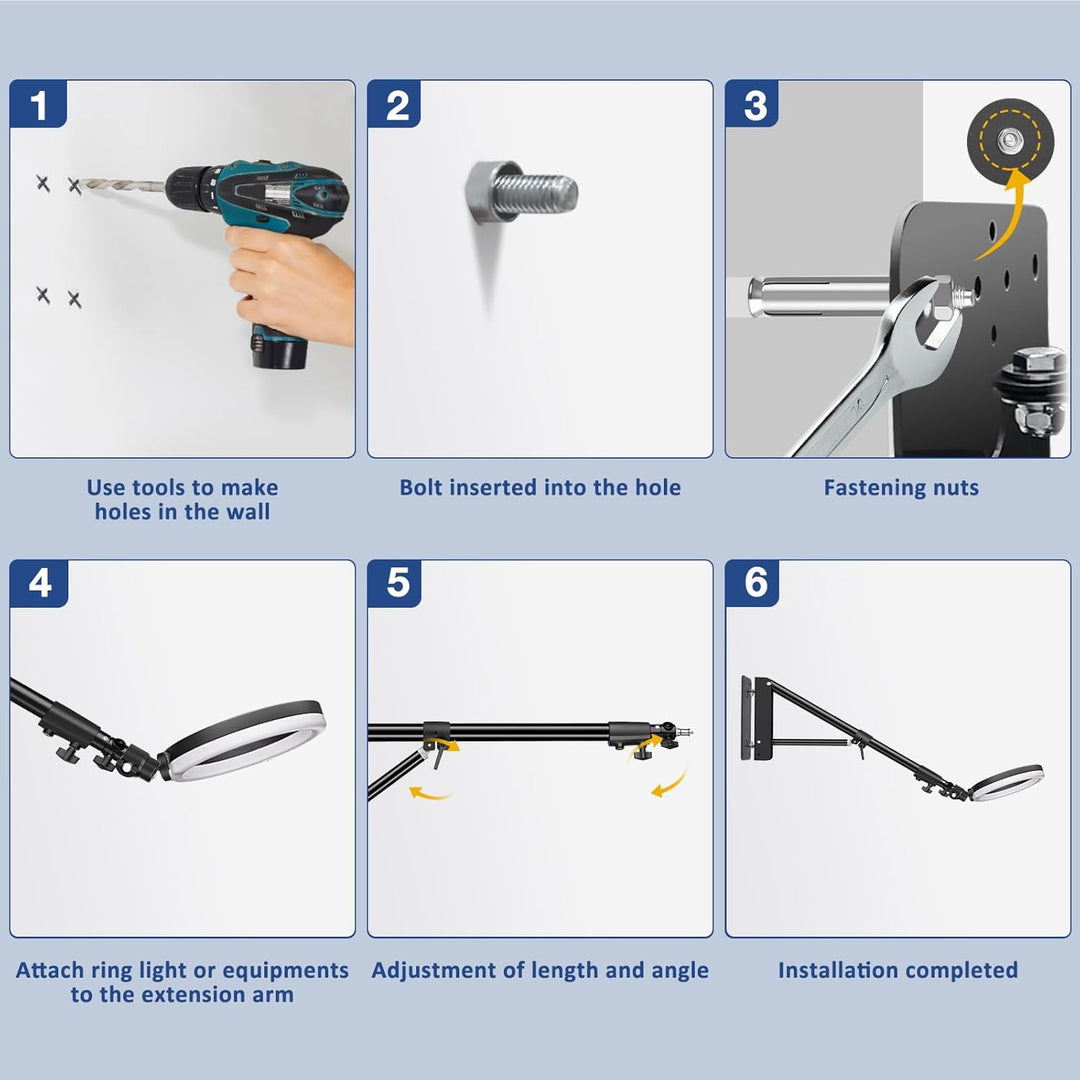 1

Use tools to make holes in the wall

2

Bolt inserted into the hole

3

Fastening nuts

4

Attach ring light or equipments to the extension arm

5

Adjustment of length and angle

6

Installation completed