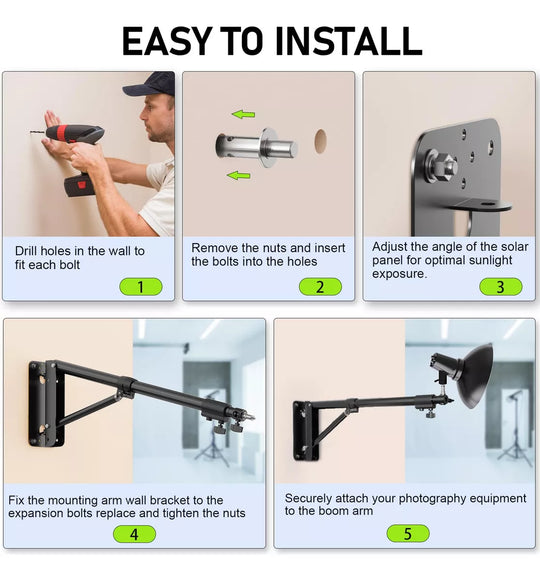 EASY TO INSTALL

Drill holes in the wall to fit each bolt

1

Remove the nuts and insert the bolts into the holes

2

Adjust the angle of the solar panel for optimal sunlight exposure.

3

Fix the mounting arm wall bracket to the expansion bolts replace and tighten the nuts

4

Securely attach your photography equipment to the boom arm

5